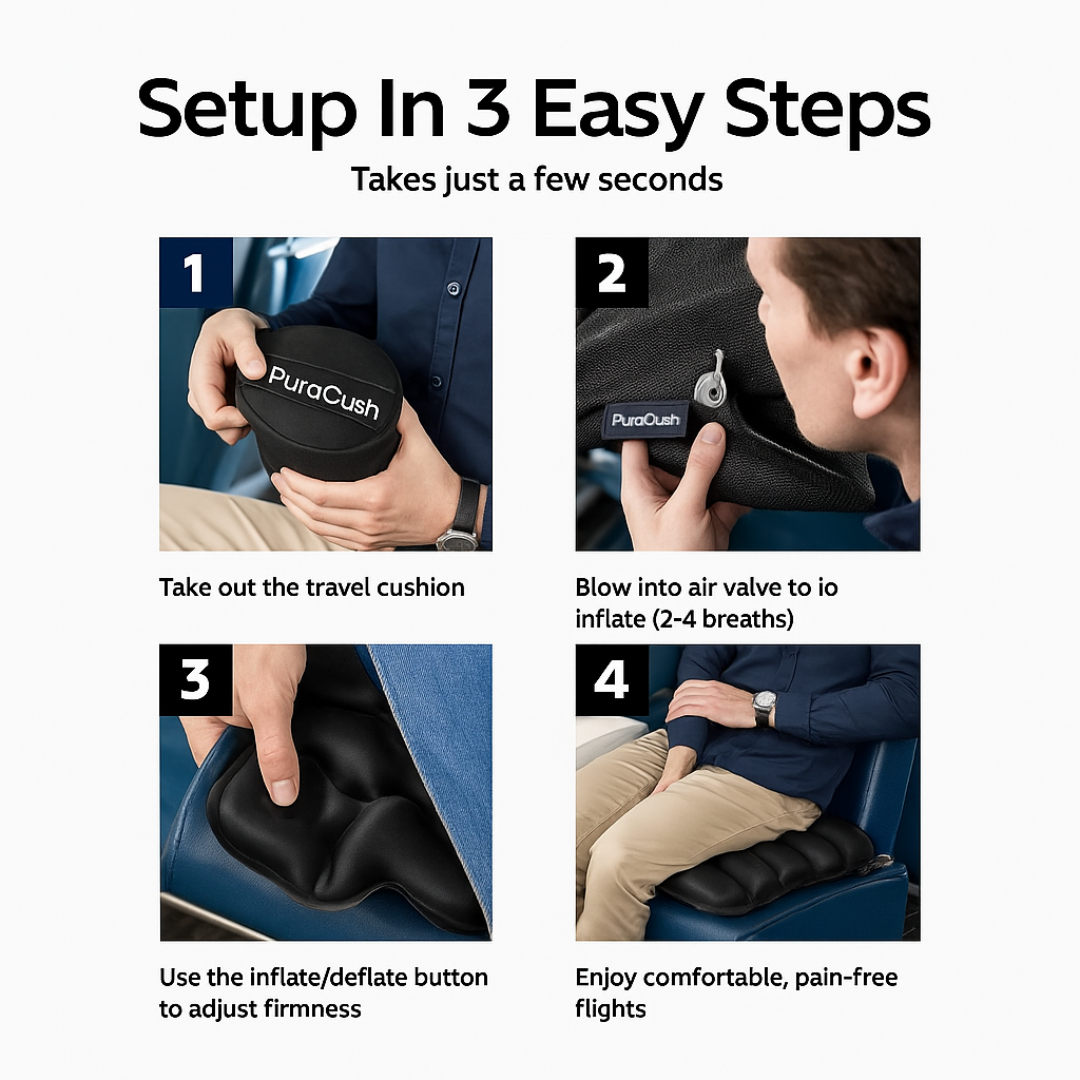 Setup In 3 Easy Steps

Takes just a few seconds

1

PuraCush

Take out the travel cushion

2

PuraOush

Blow into air valve to io inflate (2-4 breaths)

3

Use the inflate/deflate button to adjust firmness

4

Enjoy comfortable, pain-free flights