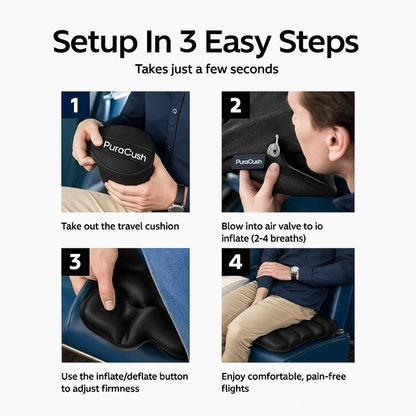 Setup In 3 Easy Steps

Takes just a few seconds

1

PuraCush

Take out the travel cushion

2

PuraCush

Blow into air valve to io inflate (2-4 breaths)

3

Use the inflate/deflate button to adjust firmness

4

Enjoy comfortable, pain-free flights